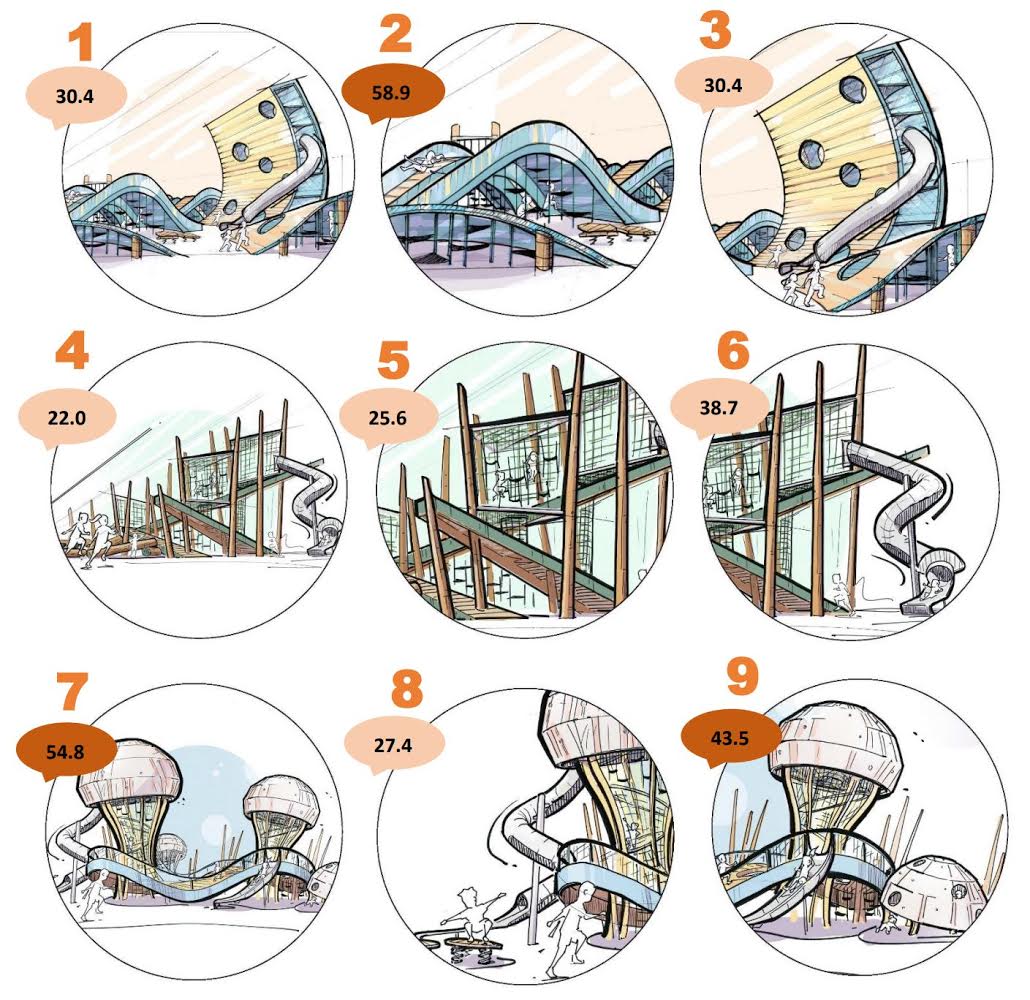 1
30.4

2
58.9

3
30.4

4
22.0

5
25.6

6
38.7

7
54.8

8
27.4

9
43.5